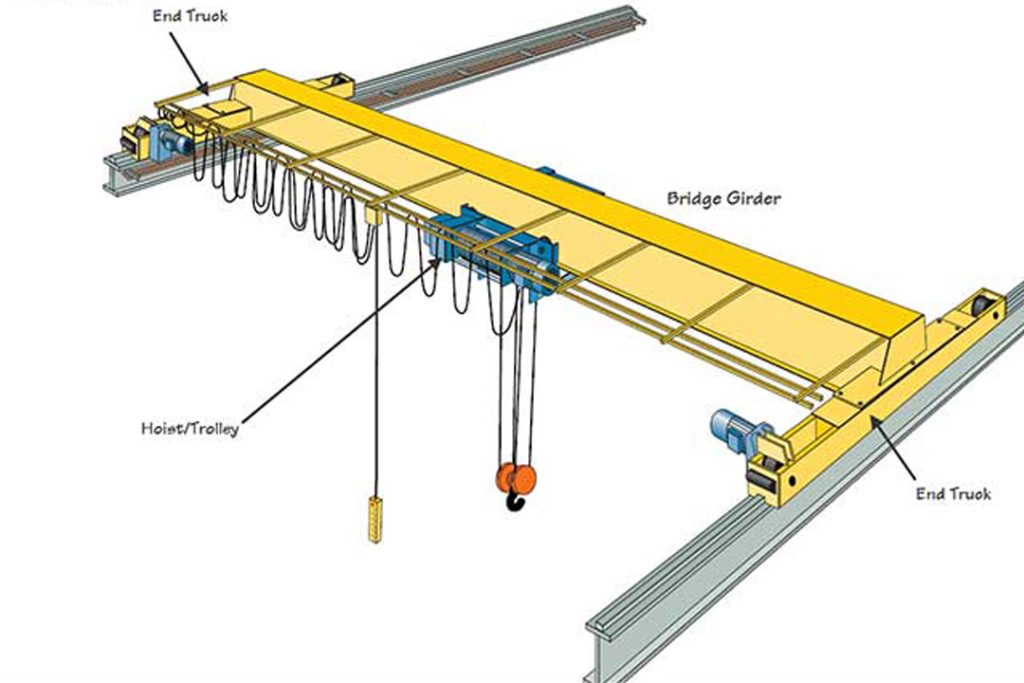 End Truck

Bridge Girder

Hoist/Trolley

End Truck